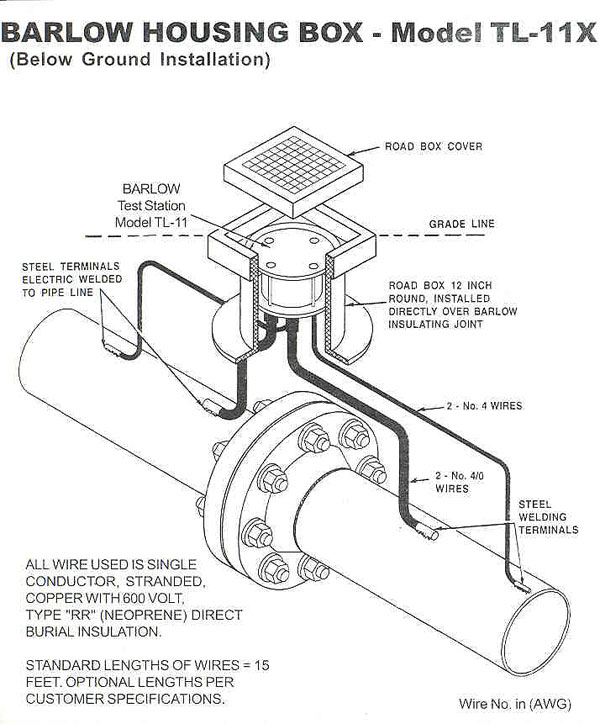 BARLOW HOUSING BOX - Model TL-11X
(Below Ground Installation)

ROAD BOX COVER

BARLOW
Test Station
Model TL-11

GRADE LINE

STEEL TERMINALS
ELECTRIC WELDED
TO PIPE LINE

ROAD BOX 12 INCH
ROUND, INSTALLED
DIRECTLY OVER BARLOW
INSULATING JOINT

2 - No. 4 WIRES

2 - No. 4/0
WIRES

STEEL
WELDING
TERMINALS

ALL WIRE USED IS SINGLE CONDUCTOR, STRANDED, COPPER WITH 600 VOLT, TYPE "RR" (NEOPRENE) DIRECT BURIAL INSULATION.

STANDARD LENGTHS OF WIRES = 15 FEET. OPTIONAL LENGTHS PER CUSTOMER SPECIFICATIONS.

Wire No. in (AWG)